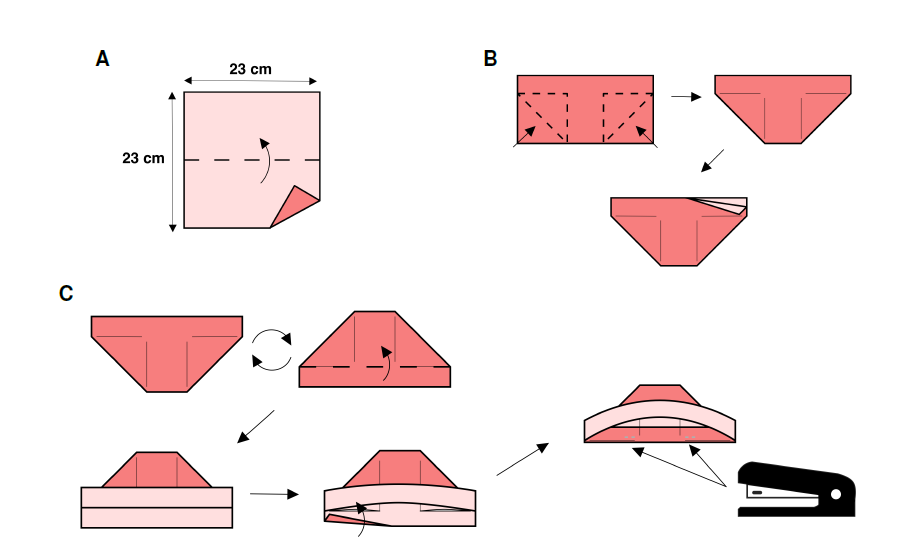 A

23 cm

23 cm

B

C